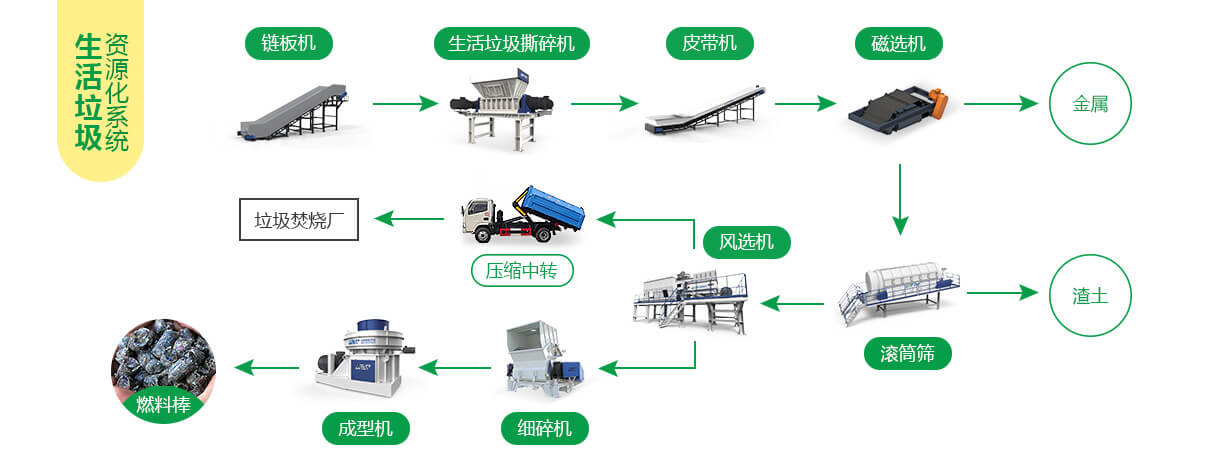 生活垃圾资源化系统

链板机
生活垃圾撕碎机
皮带机
磁选机
金属

垃圾焚烧厂
压缩中转
风选机
滚筒筛
渣土

燃料棒
成型机
细碎机